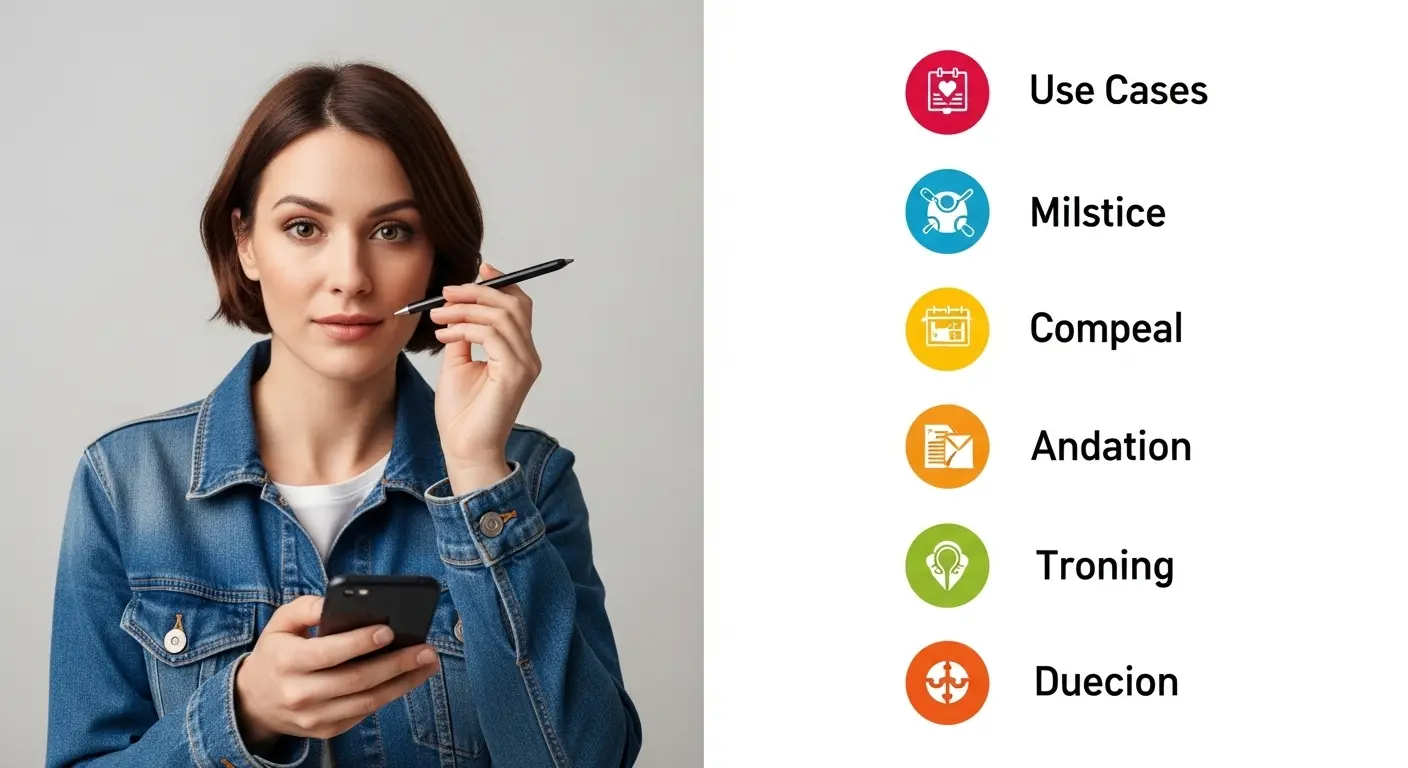 Use Cases

Milstice

Compeal

Andation

Troning

Duecion