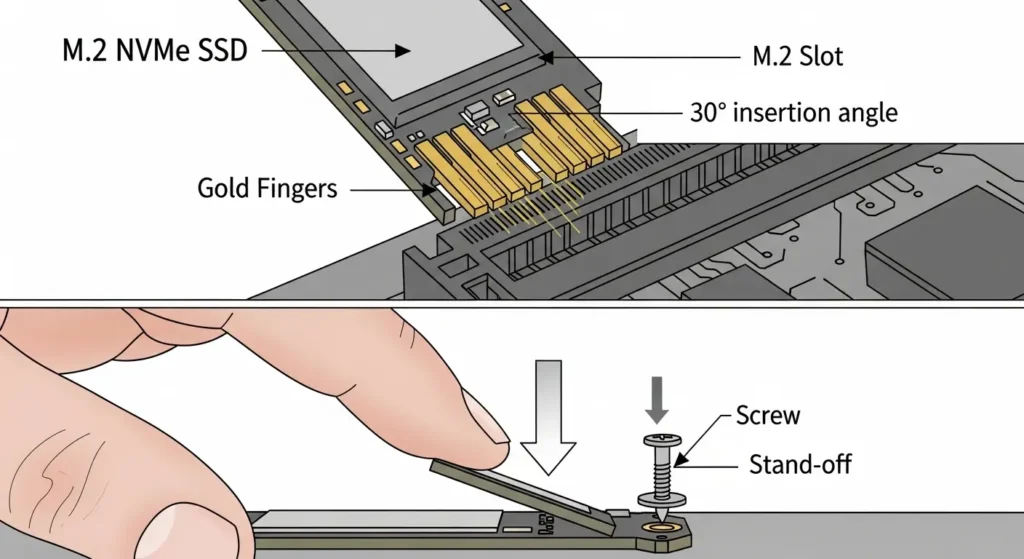 M.2 NVMe SSD
M.2 Slot
30° insertion angle
Gold Fingers
Screw
Stand-off