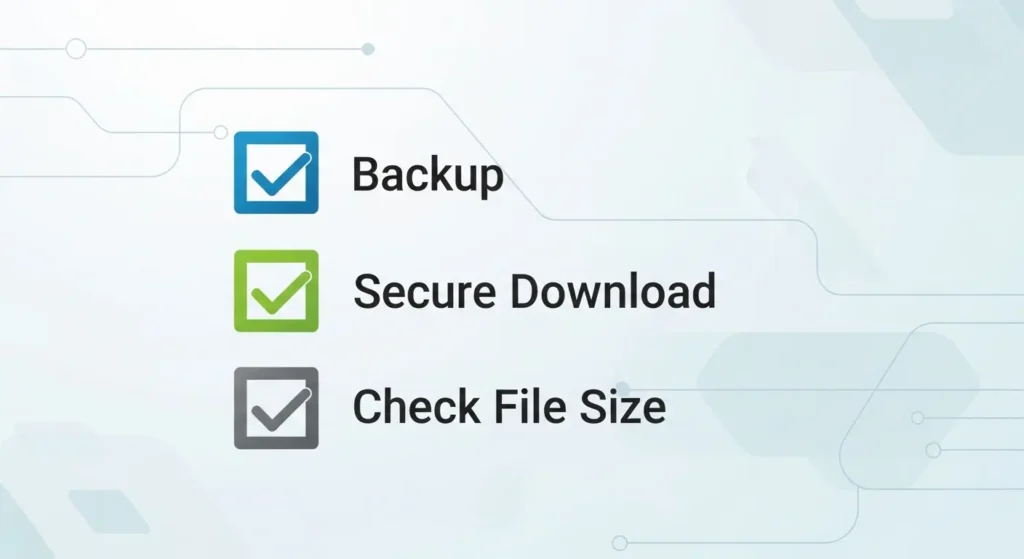 Backup

Secure Download

Check File Size