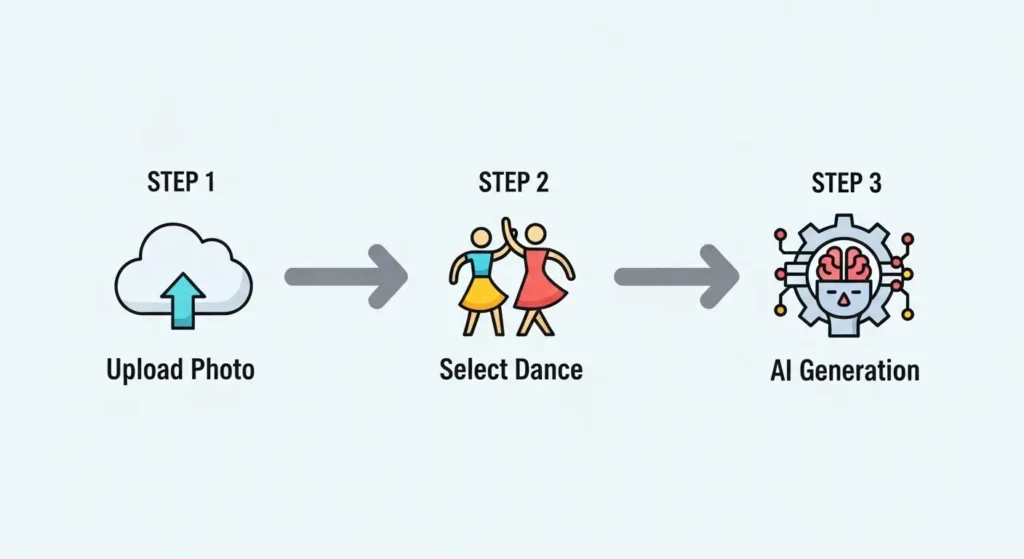 STEP 1

Upload Photo

STEP 2

Select Dance

STEP 3

AI Generation